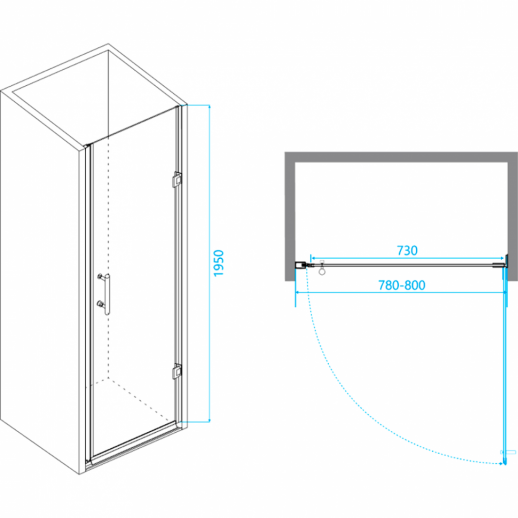 1950

730

780-800