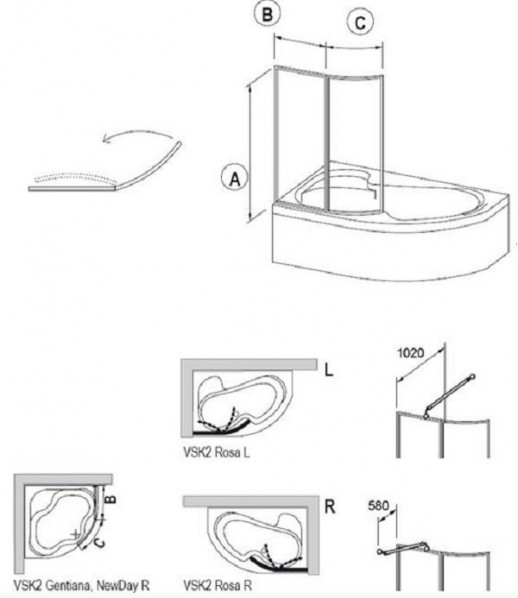 B
C
A
L
1020
VSK2 Rosa L
B
C
R
580
VSK2 Gentiana, NewDay R
VSK2 Rosa R