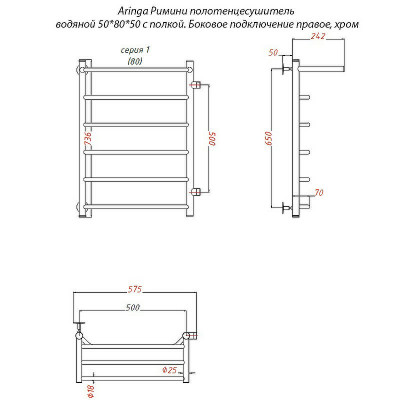 Aringa Римини полотенцесушитель водяной 50*80*50 с полкой. Боковое подключение правое, хром

серия 1
(80)

736

500

242

50

650

70

575

500

Ø25

Ø18