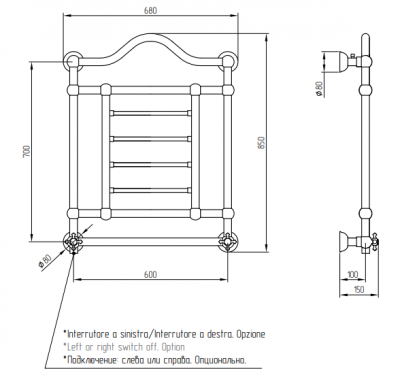 680

700

850

ø 80

ø 80

600

100

150

*Interrutore a sinistra/Interrutore a destra. Opzione
*Left or right switch off. Option
*Подключение: слева или справа. Опционально.