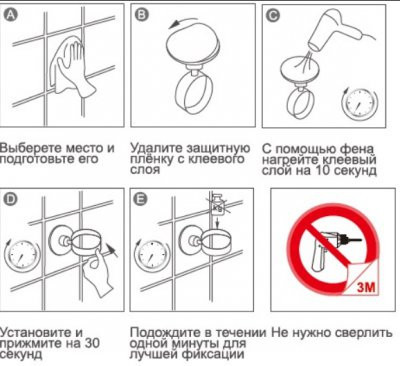 A

Выберете место и подготовьте его

B

Удалите защитную плёнку с клеевого слоя

C

С помощью фена нагрейте клеевый слой на 10 секунд

D

Установите и прижмите на 30 секунд

E

kg

Подождите в течении одной минуты для лучшей фиксации

3M

Не нужно сверлить