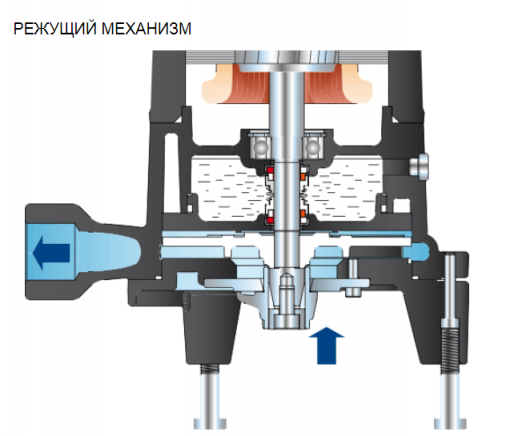 РЕЖУЩИЙ МЕХАНИЗМ