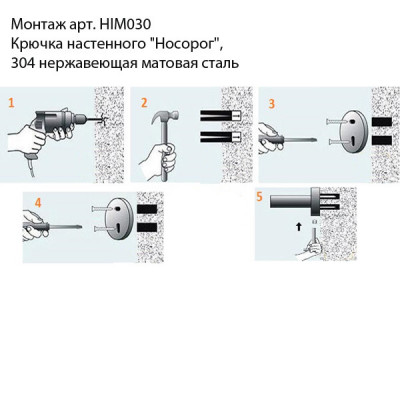 Монтаж арт. HIM030
Крючка настенного "Носорог",
304 нержавеющая матовая сталь

1

2

3

4

5