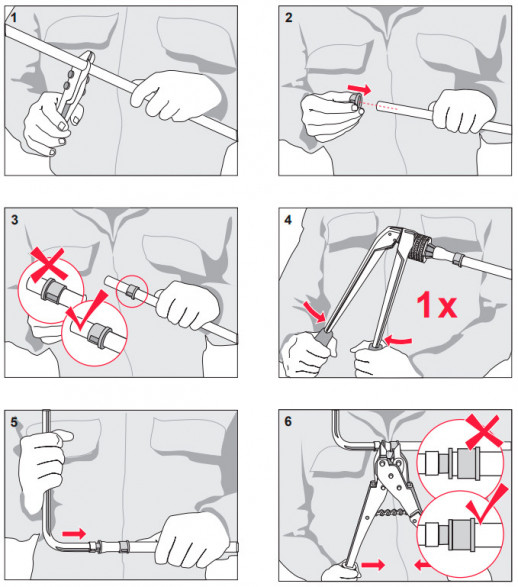 1

2

3

4

1x

5

6