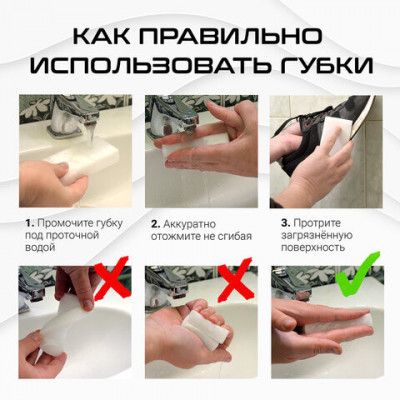 КАК ПРАВИЛЬНО ИСПОЛЬЗОВАТЬ ГУБКИ

1. Промочите губку под проточной водой

2. Аккуратно отожмите не сгибая

3. Протрите загрязнённую поверхность