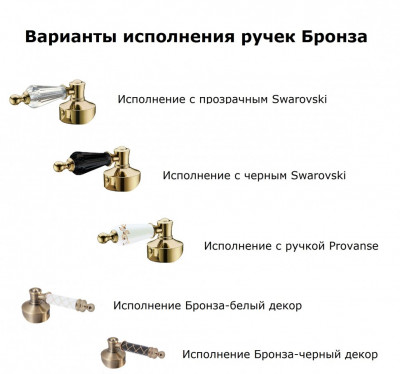 Варианты исполнения ручек Бронза

Исполнение с прозрачным Swarovski

Исполнение с черным Swarovski

Исполнение с ручкой Provanse

Исполнение Бронза-белый декор

Исполнение Бронза-черный декор