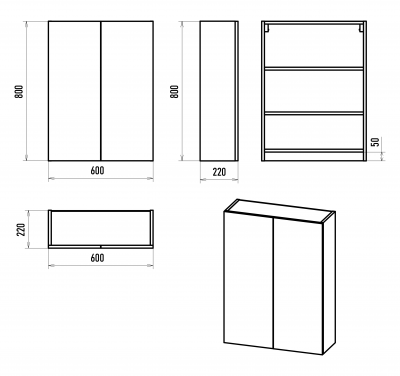 800
600
800
220
50
220
600